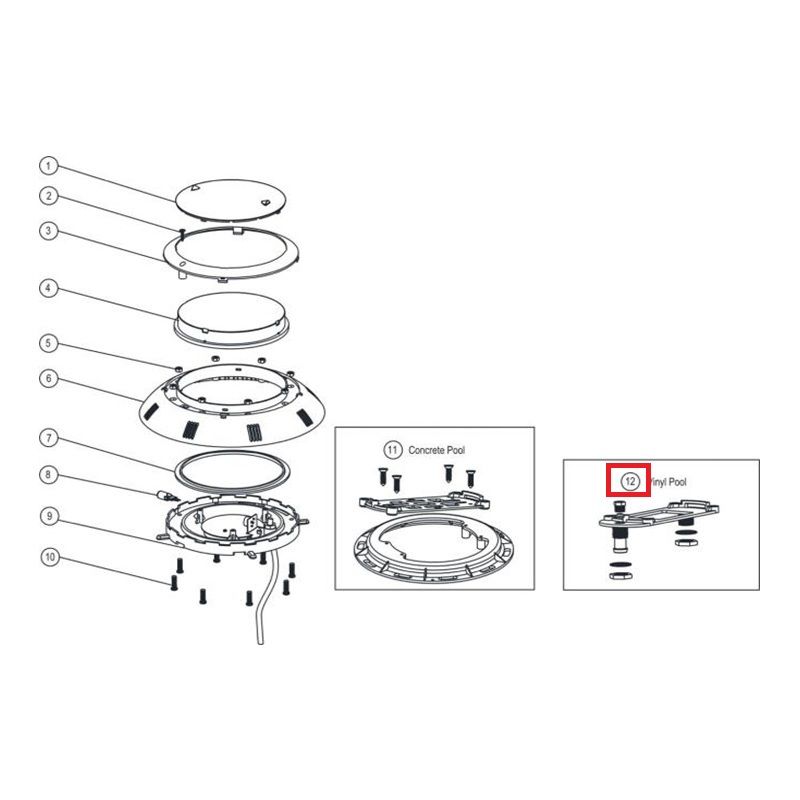 1
2
3
4
5
6
7
8
9
10

11 Concrete Pool

12 Vinyl Pool